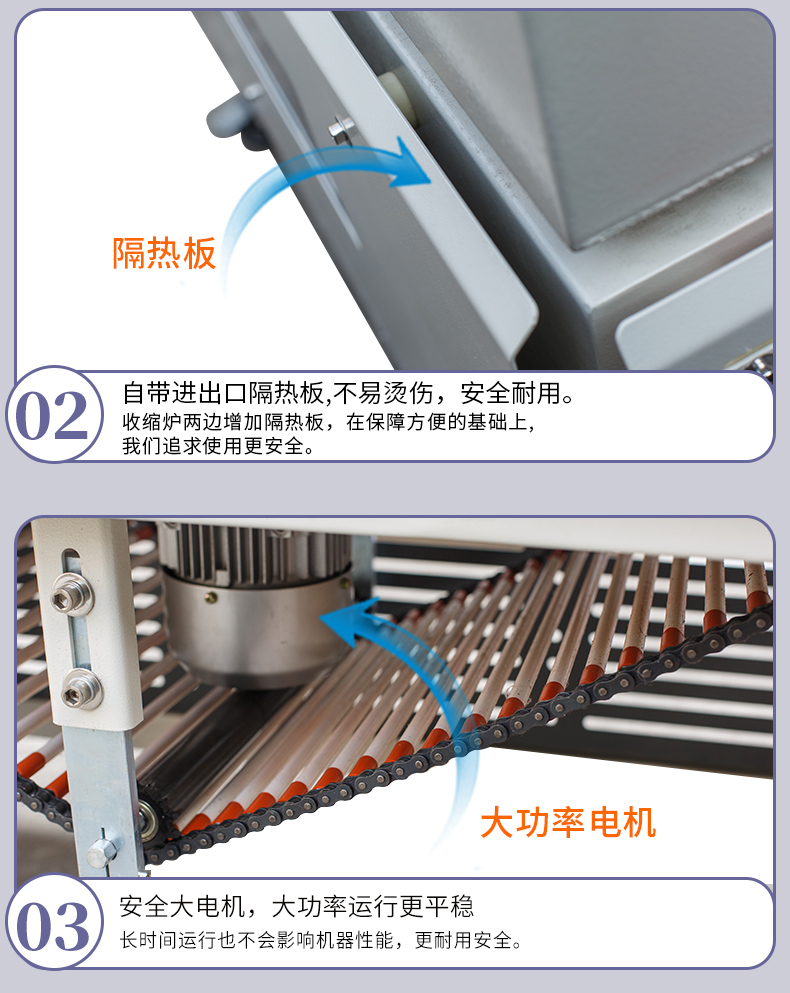 隔热板

02

自带进出口隔热板,不易烫伤，安全耐用。

收缩炉两边增加隔热板，在保障方便的基础上，我们追求使用更安全。

大功率电机

03

安全大电机，大功率运行更平稳

长时间运行也不会影响机器性能，更耐用安全。